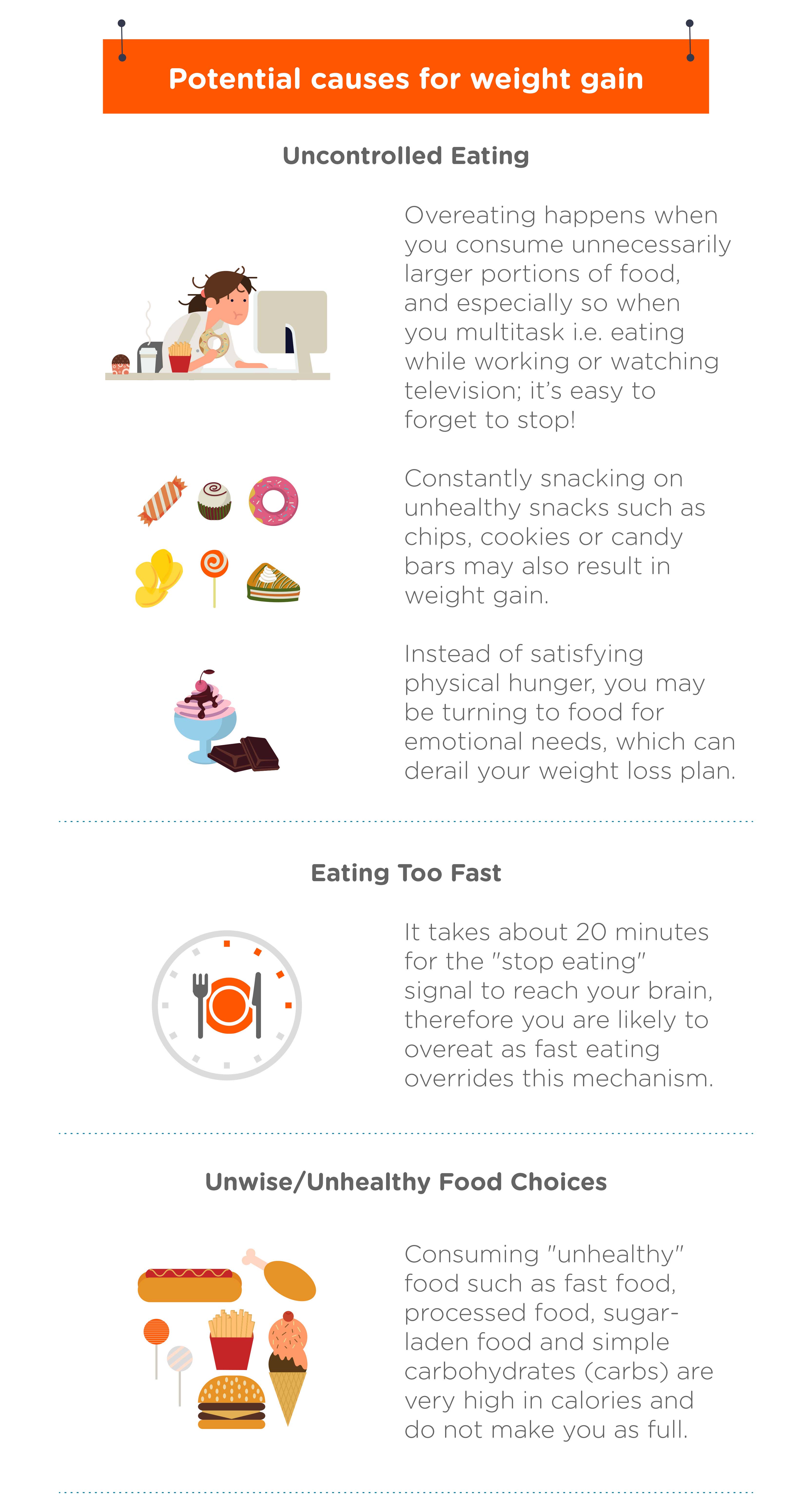 Potential causes for weight gain

Uncontrolled Eating

Overeating happens when you consume unnecessarily larger portions of food, and especially so when you multitask i.e. eating while working or watching television; it's easy to forget to stop!

Constantly snacking on unhealthy snacks such as chips, cookies or candy bars may also result in weight gain.

Instead of satisfying physical hunger, you may be turning to food for emotional needs, which can derail your weight loss plan.

Eating Too Fast

It takes about 20 minutes for the "stop eating" signal to reach your brain, therefore you are likely to overeat as fast eating overrides this mechanism.

Unwise/Unhealthy Food Choices

Consuming "unhealthy" food such as fast food, processed food, sugar-laden food and simple carbohydrates (carbs) are very high in calories and do not make you as full.