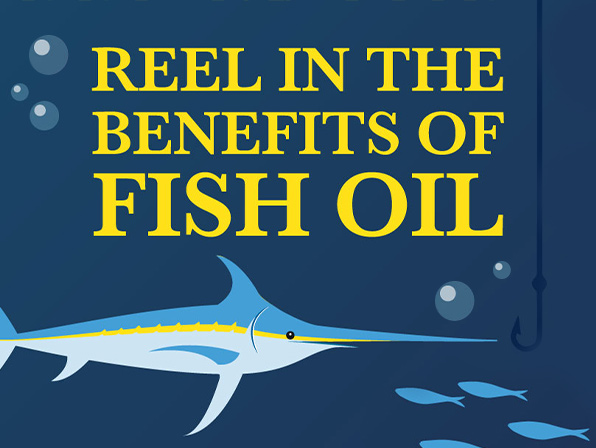 REEL IN THE BENEFITS OF FISH OIL