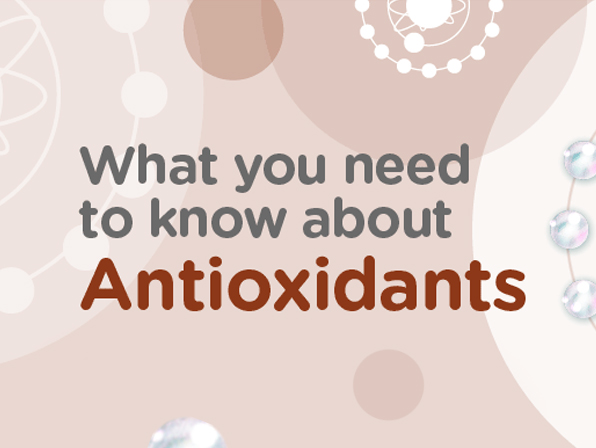 What you need to know about
Antioxidants