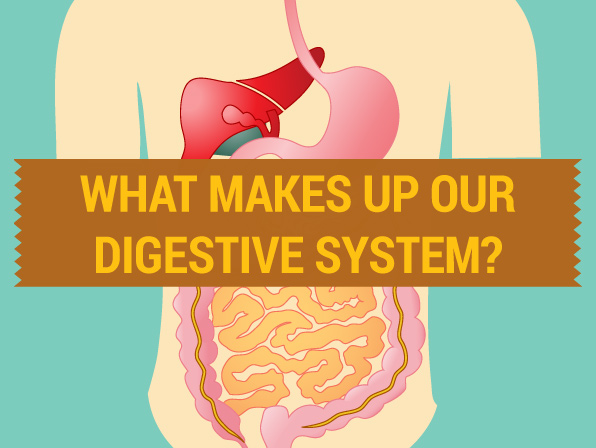 WHAT MAKES UP OUR DIGESTIVE SYSTEM?