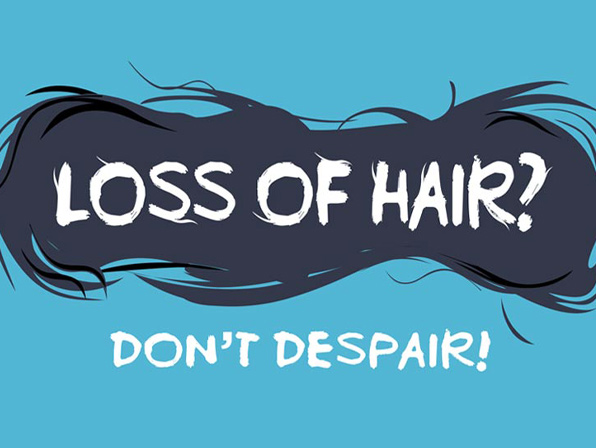 LOSS OF HAIR?

DON'T DESPAIR!