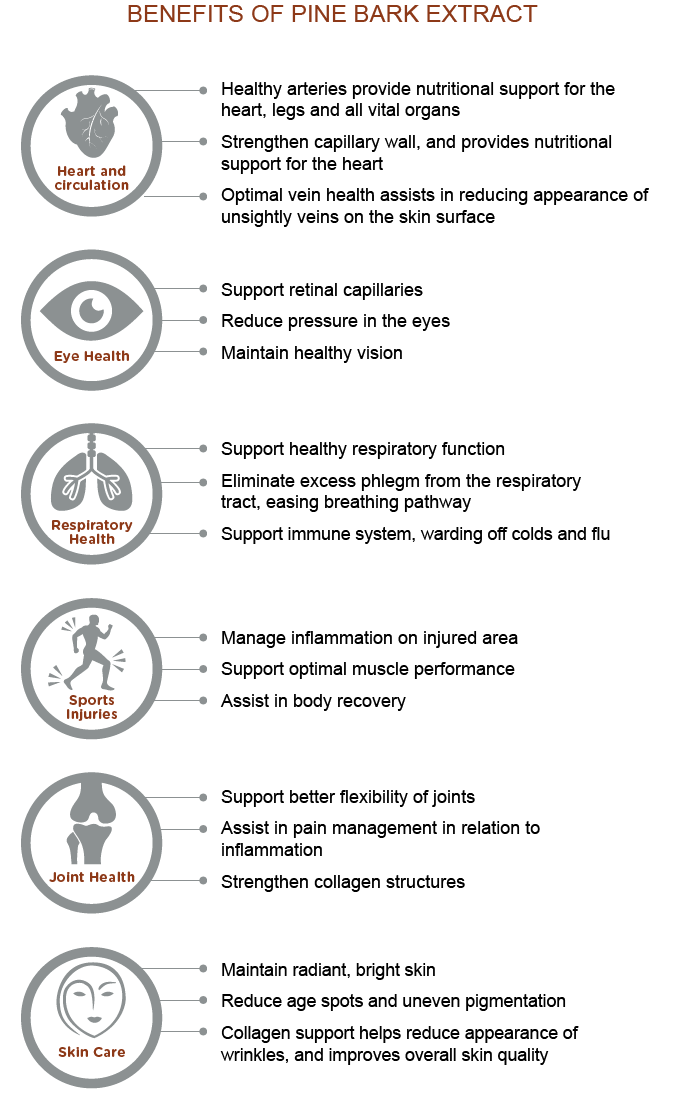 BENEFITS OF PINE BARK EXTRACT

Heart and circulation

Healthy arteries provide nutritional support for the heart, legs and all vital organs

Strengthen capillary wall, and provides nutritional support for the heart

Optimal vein health assists in reducing appearance of unsightly veins on the skin surface

Eye Health

Support retinal capillaries

Reduce pressure in the eyes

Maintain healthy vision

Respiratory Health

Support healthy respiratory function

Eliminate excess phlegm from the respiratory tract, easing breathing pathway

Support immune system, warding off colds and flu

Sports Injuries

Manage inflammation on injured area

Support optimal muscle performance

Assist in body recovery

Joint Health

Support better flexibility of joints

Assist in pain management in relation to inflammation

Strengthen collagen structures

Skin Care

Maintain radiant, bright skin

Reduce age spots and uneven pigmentation

Collagen support helps reduce appearance of wrinkles, and improves overall skin quality