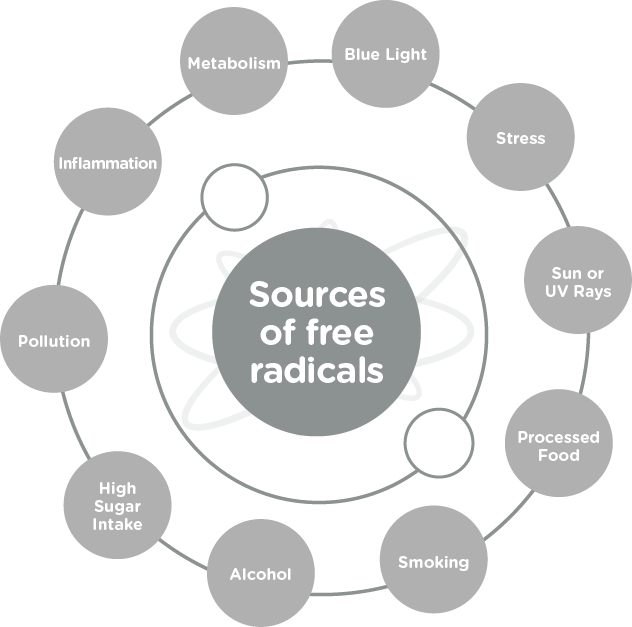 Sources of free radicals

Metabolism

Blue Light

Stress

Sun or UV Rays

Processed Food

Smoking

Alcohol

High Sugar Intake

Pollution

Inflammation