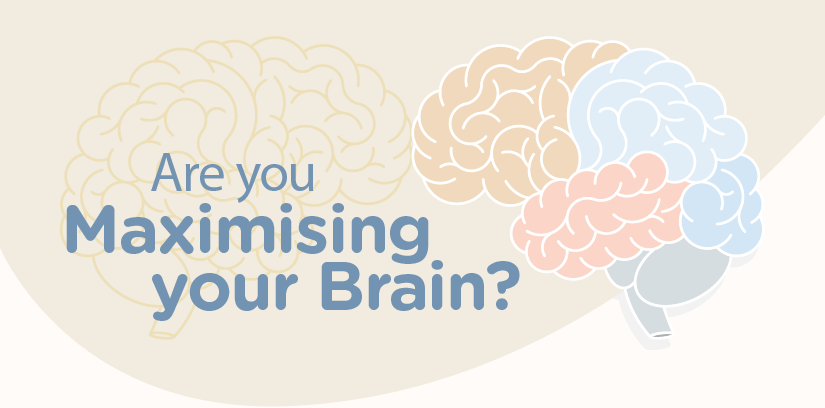 Are you
Maximising
your Brain?